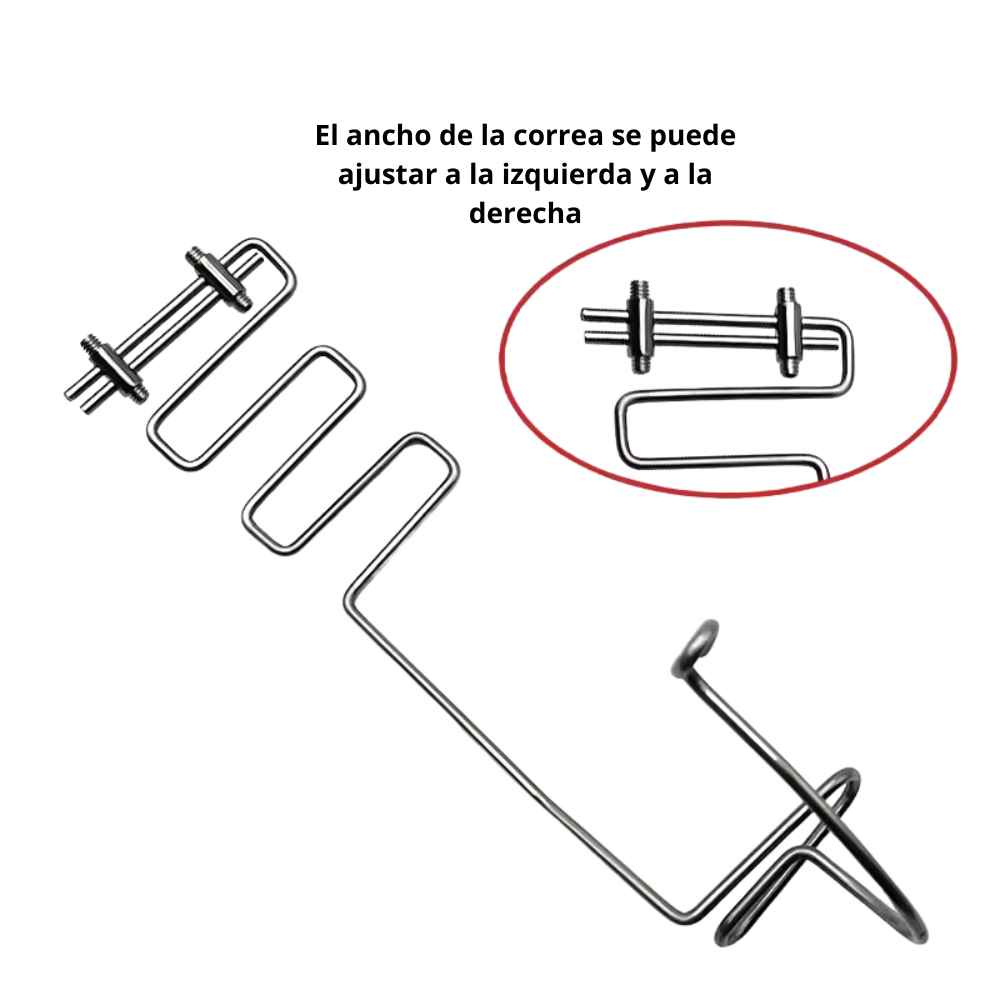 El ancho de la correa se puede ajustar a la izquierda y a la derecha